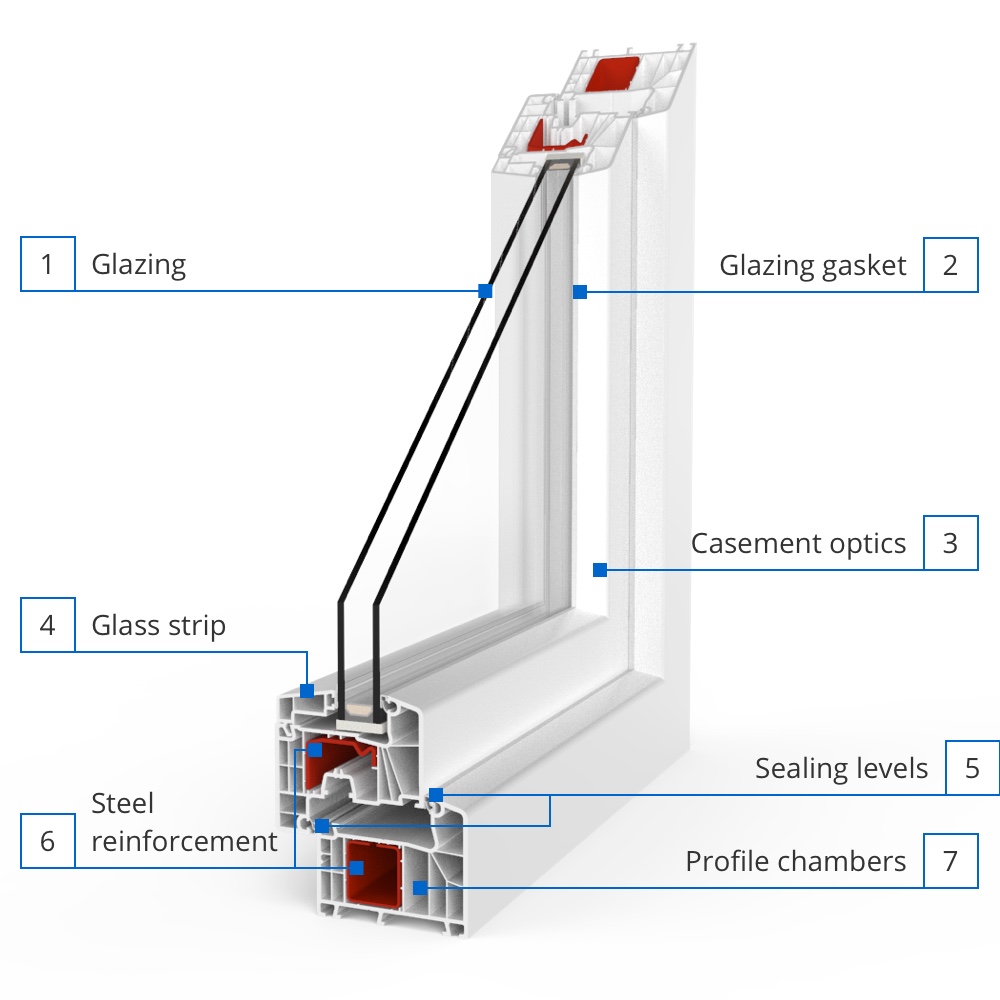 1 Glazing

Glazing gasket 2

Casement optics 3

4 Glass strip

Sealing levels 5

6 Steel reinforcement

Profile chambers 7