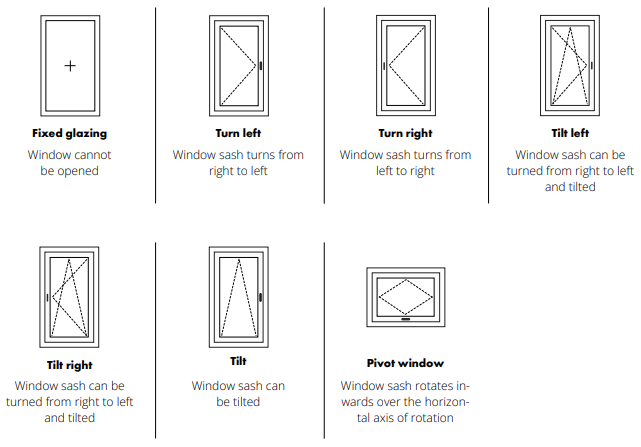 Fixed glazing

Window cannot be opened

Turn left

Window sash turns from right to left

Turn right

Window sash turns from left to right

Tilt left

Window sash can be turned from right to left and tilted

Tilt right

Window sash can be turned from right to left and tilted

Tilt

Window sash can be tilted

Pivot window

Window sash rotates inwards over the horizontal axis of rotation